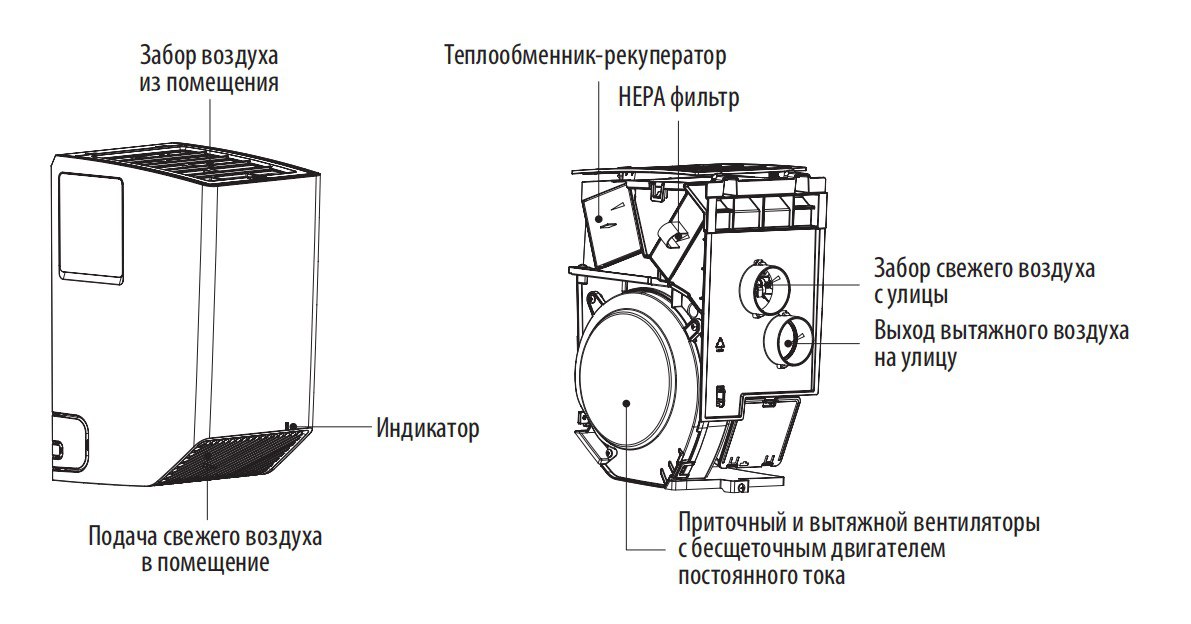 Забор воздуха из помещения

Индикатор

Подача свежего воздуха в помещение

Теплообменник-рекуператор

HEPA фильтр

Забор свежего воздуха с улицы

Выход вытяжного воздуха на улицу

Приточный и вытяжной вентиляторы с бесщеточным двигателем постоянного тока